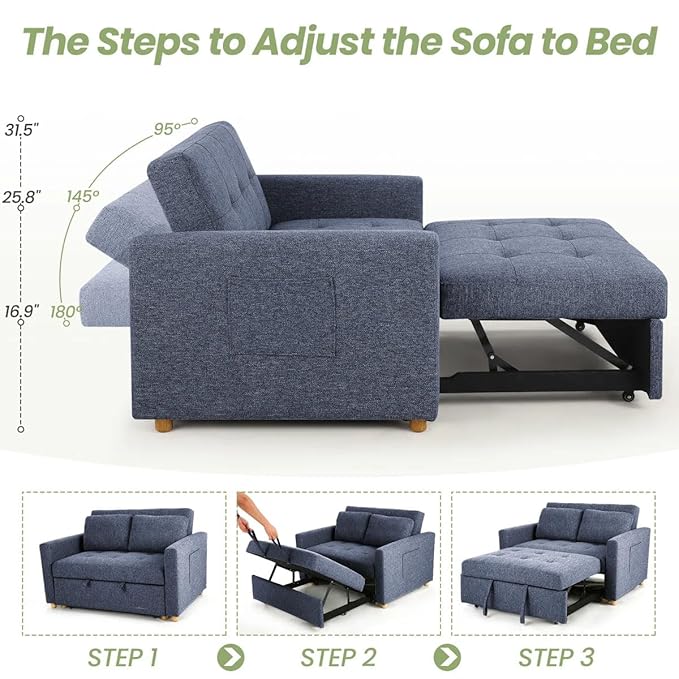 The Steps to Adjust the Sofa to Bed

31.5"
25.8"
16.9"
95°
145°
180°

STEP 1
STEP 2
STEP 3